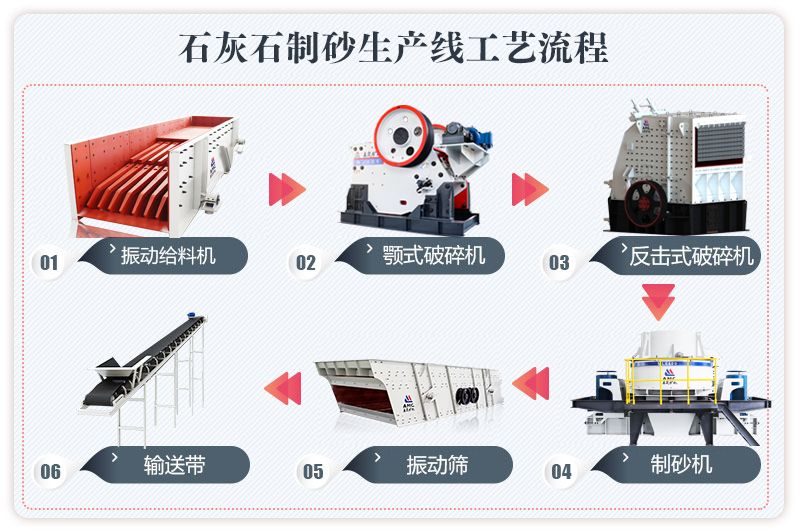 石灰石制砂生产线工艺流程

01 振动给料机

02 颚式破碎机

03 反击式破碎机

04 制砂机

05 振动筛

06 输送带